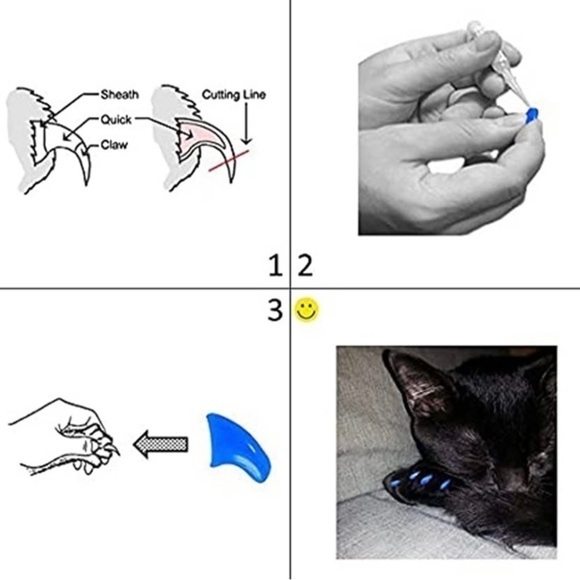 Sheath
Quick
Claw
Cutting Line

1 2

3